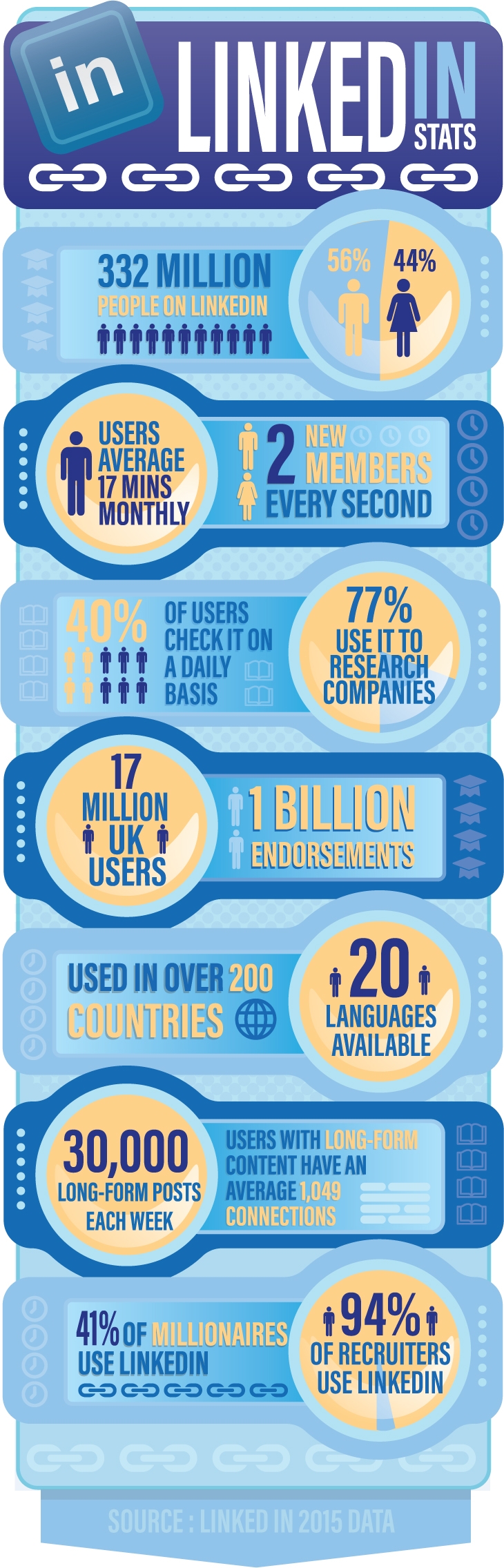 in LINKEDIN STATS

332 MILLION PEOPLE ON LINKEDIN

56% 44%

USERS AVERAGE 17 MINS MONTHLY

2 NEW MEMBERS EVERY SECOND

40% OF USERS CHECK IT ON A DAILY BASIS

77% USE IT TO RESEARCH COMPANIES

17 MILLION UK USERS

1 BILLION ENDORSEMENTS

USED IN OVER 200 COUNTRIES

20 LANGUAGES AVAILABLE

30,000 LONG-FORM POSTS EACH WEEK

USERS WITH LONG-FORM CONTENT HAVE AN AVERAGE 1,049 CONNECTIONS

41% OF MILLIONAIRES USE LINKEDIN

94% OF RECRUITERS USE LINKEDIN

SOURCE : LINKED IN 2015 DATA