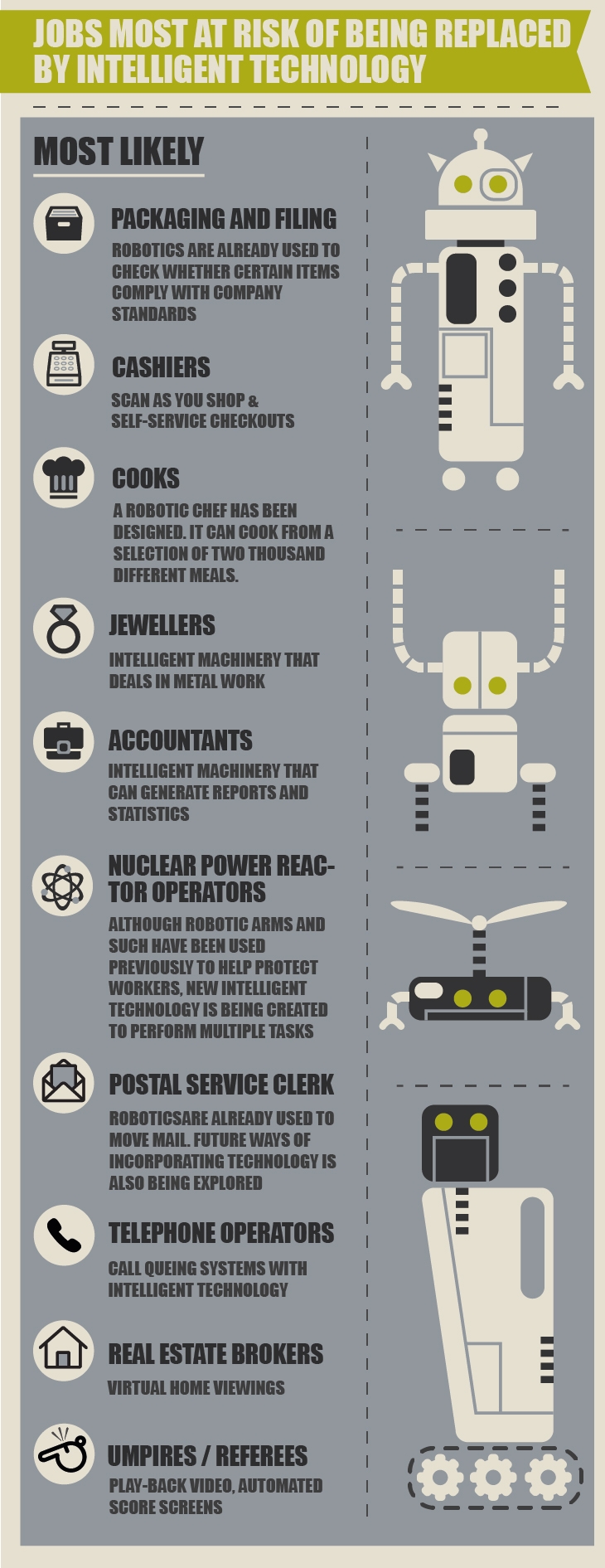 JOBS MOST AT RISK OF BEING REPLACED BY INTELLIGENT TECHNOLOGY

MOST LIKELY

PACKAGING AND FILING

ROBOTICS ARE ALREADY USED TO CHECK WHETHER CERTAIN ITEMS COMPLY WITH COMPANY STANDARDS

CASHIERS

SCAN AS YOU SHOP & SELF-SERVICE CHECKOUTS

COOKS

A ROBOTIC CHEF HAS BEEN DESIGNED. IT CAN COOK FROM A SELECTION OF TWO THOUSAND DIFFERENT MEALS.

JEWELLERS

INTELLIGENT MACHINERY THAT DEALS IN METAL WORK

ACCOUNTANTS

INTELLIGENT MACHINERY THAT CAN GENERATE REPORTS AND STATISTICS

NUCLEAR POWER REACTOR OPERATORS

ALTHOUGH ROBOTIC ARMS AND SUCH HAVE BEEN USED PREVIOUSLY TO HELP PROTECT WORKERS, NEW INTELLIGENT TECHNOLOGY IS BEING CREATED TO PERFORM MULTIPLE TASKS

POSTAL SERVICE CLERK

ROBOTICSARE ALREADY USED TO MOVE MAIL. FUTURE WAYS OF INCORPORATING TECHNOLOGY IS ALSO BEING EXPLORED

TELEPHONE OPERATORS

CALL QUEING SYSTEMS WITH INTELLIGENT TECHNOLOGY

REAL ESTATE BROKERS

VIRTUAL HOME VIEWINGS

UMPIRES / REFEREES

PLAY-BACK VIDEO, AUTOMATED SCORE SCREENS