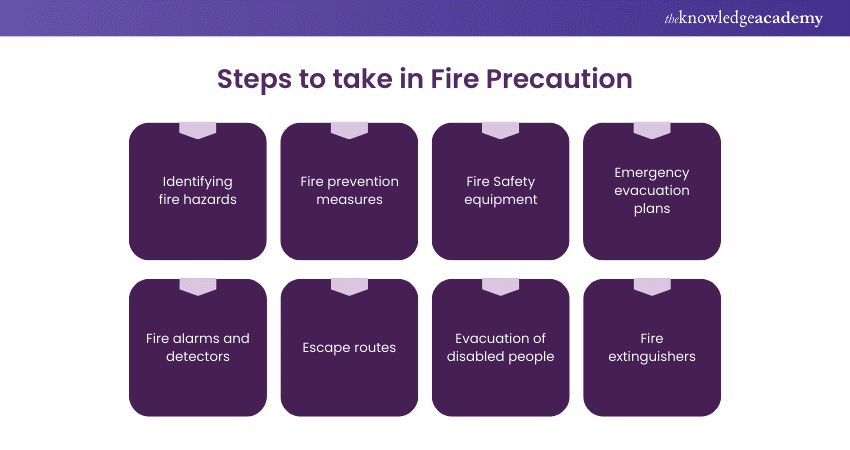 theknowledgeacademy

Steps to take in Fire Precaution

Identifying fire hazards

Fire prevention measures

Fire Safety equipment

Emergency evacuation plans

Fire alarms and detectors

Escape routes

Evacuation of disabled people

Fire extinguishers