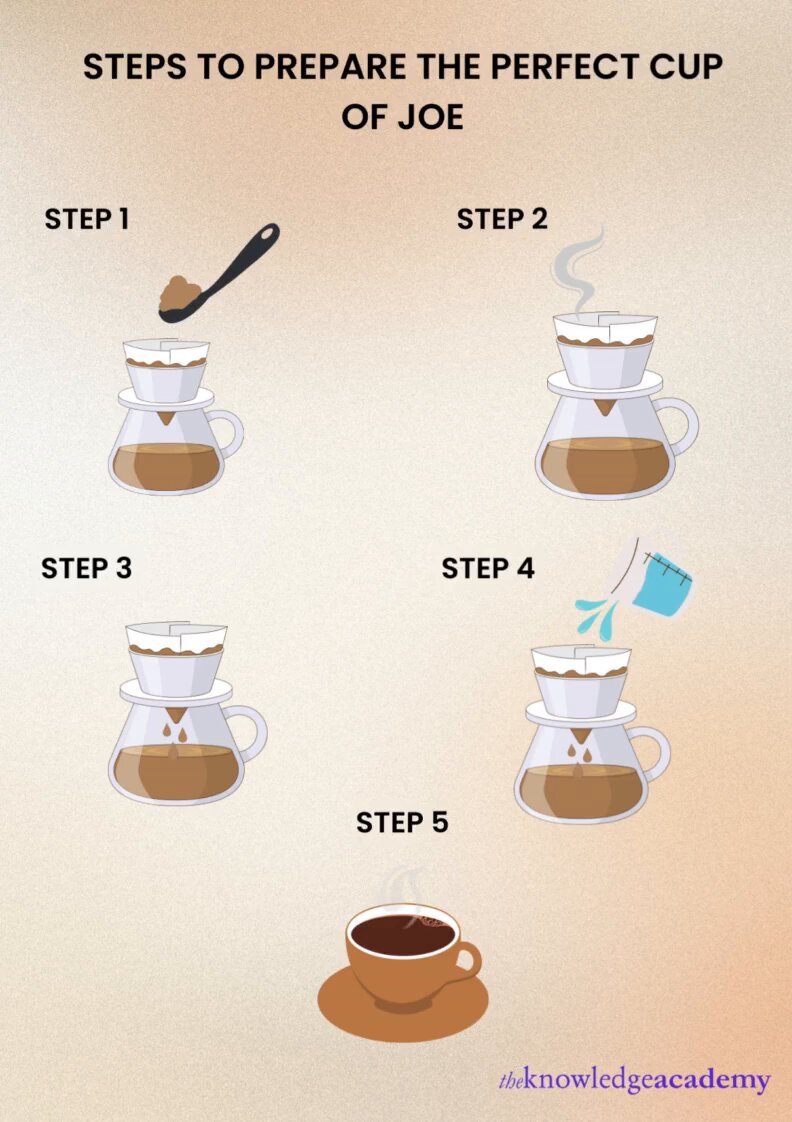 STEPS TO PREPARE THE PERFECT CUP OF JOE

STEP 1

STEP 2

STEP 3

STEP 4

STEP 5

theknowledgeacademy