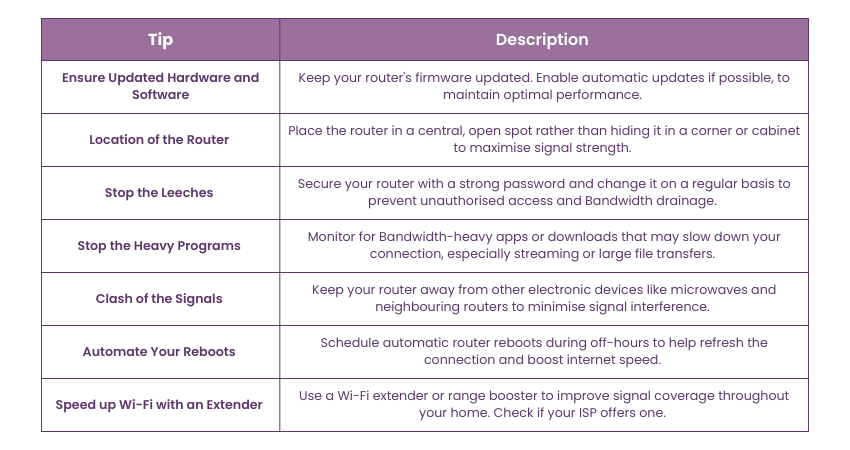 | Tip | Description |
|---|---|
| Ensure Updated Hardware and Software | Keep your router's firmware updated. Enable automatic updates if possible, to maintain optimal performance. |
| Location of the Router | Place the router in a central, open spot rather than hiding it in a corner or cabinet to maximise signal strength. |
| Stop the Leeches | Secure your router with a strong password and change it on a regular basis to prevent unauthorised access and Bandwidth drainage. |
| Stop the Heavy Programs | Monitor for Bandwidth-heavy apps or downloads that may slow down your connection, especially streaming or large file transfers. |
| Clash of the Signals | Keep your router away from other electronic devices like microwaves and neighbouring routers to minimise signal interference. |
| Automate Your Reboots | Schedule automatic router reboots during off-hours to help refresh the connection and boost internet speed. |
| Speed up Wi-Fi with an Extender | Use a Wi-Fi extender or range booster to improve signal coverage throughout your home. Check if your ISP offers one. |