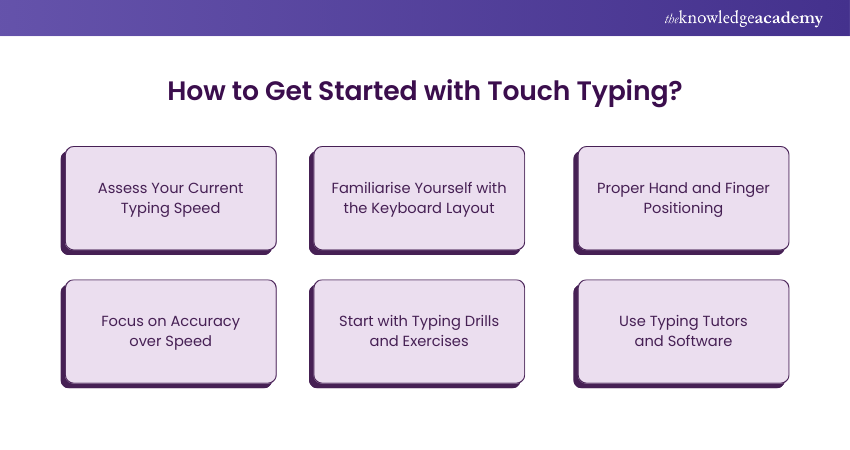 theknowledgeacademy

How to Get Started with Touch Typing?

Assess Your Current Typing Speed

Familiarise Yourself with the Keyboard Layout

Proper Hand and Finger Positioning

Focus on Accuracy over Speed

Start with Typing Drills and Exercises

Use Typing Tutors and Software