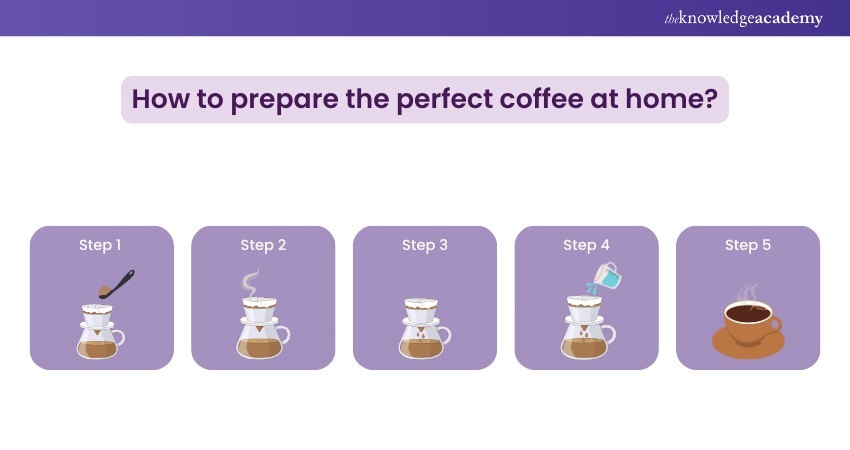 theknowledgeacademy

How to prepare the perfect coffee at home?

Step 1

Step 2

Step 3

Step 4

Step 5