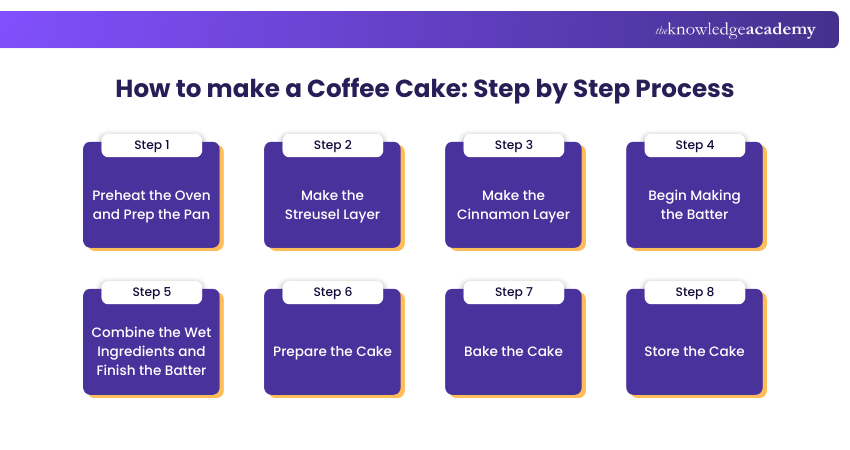 theknowledgeacademy

How to make a Coffee Cake: Step by Step Process

Step 1
Preheat the Oven and Prep the Pan

Step 2
Make the Streusel Layer

Step 3
Make the Cinnamon Layer

Step 4
Begin Making the Batter

Step 5
Combine the Wet Ingredients and Finish the Batter

Step 6
Prepare the Cake

Step 7
Bake the Cake

Step 8
Store the Cake