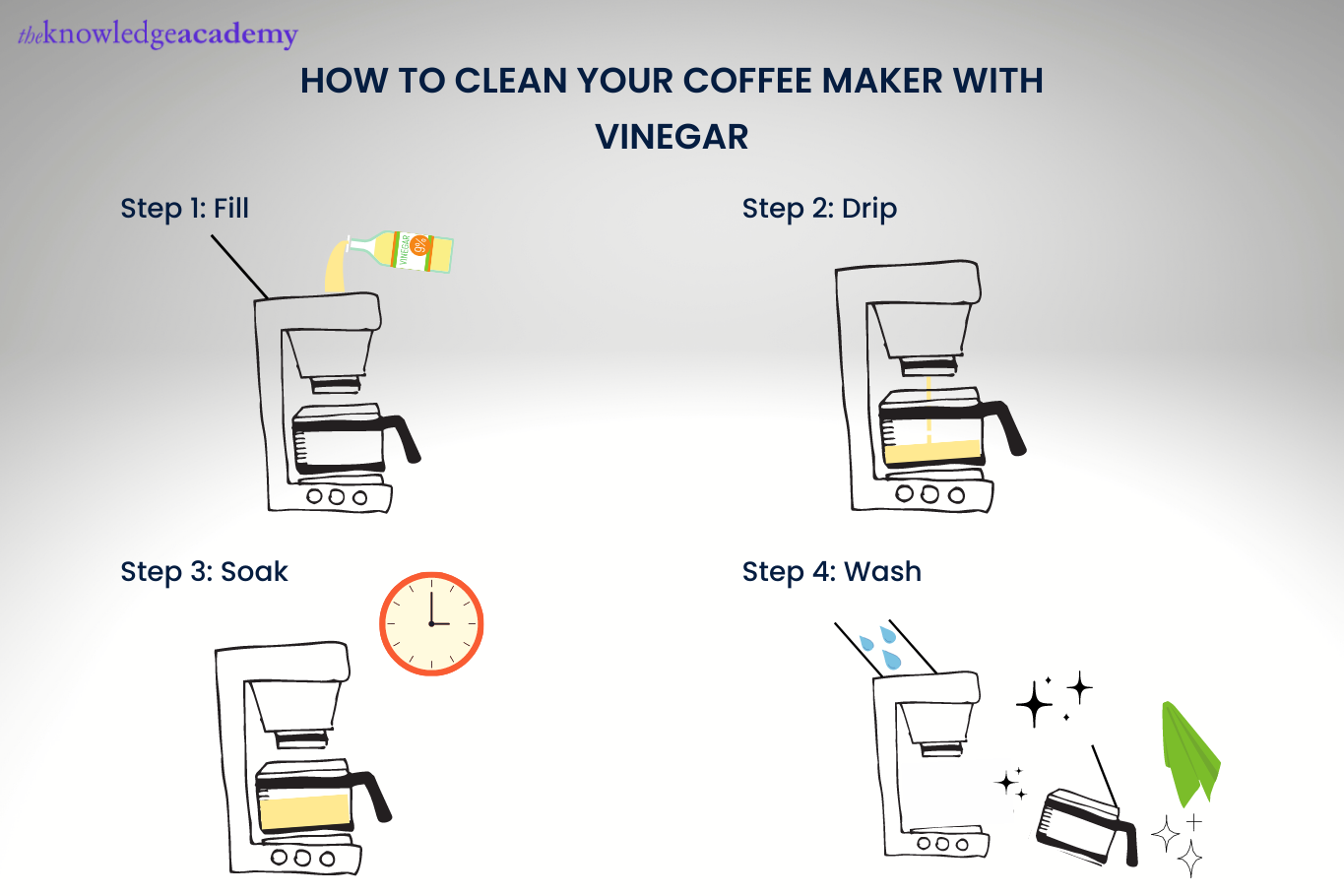 theknowledgeacademy

HOW TO CLEAN YOUR COFFEE MAKER WITH VINEGAR

Step 1: Fill

VINEGAR 9%

Step 2: Drip

Step 3: Soak

Step 4: Wash