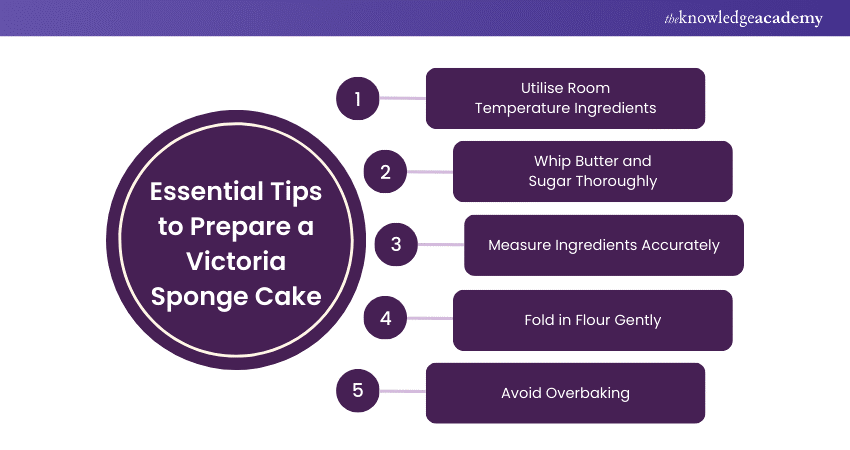 the knowledge academy

Essential Tips to Prepare a Victoria Sponge Cake

1 Utilise Room Temperature Ingredients

2 Whip Butter and Sugar Thoroughly

3 Measure Ingredients Accurately

4 Fold in Flour Gently

5 Avoid Overbaking