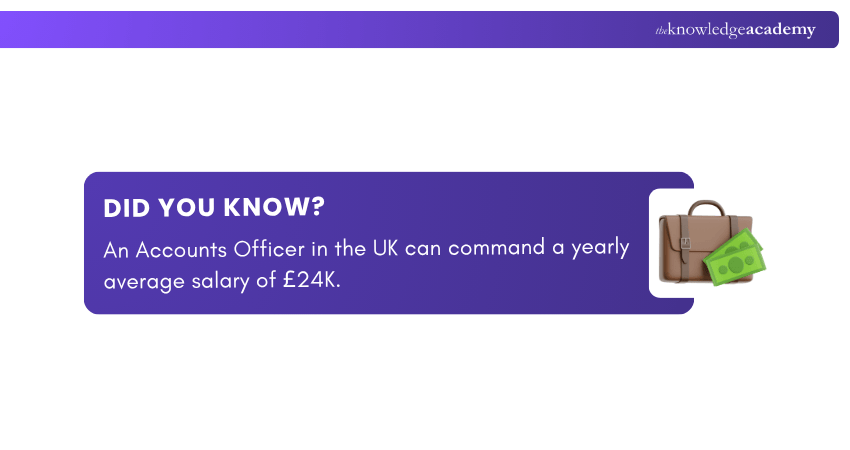 theknowledgeacademy

DID YOU KNOW?

An Accounts Officer in the UK can command a yearly average salary of £24K.